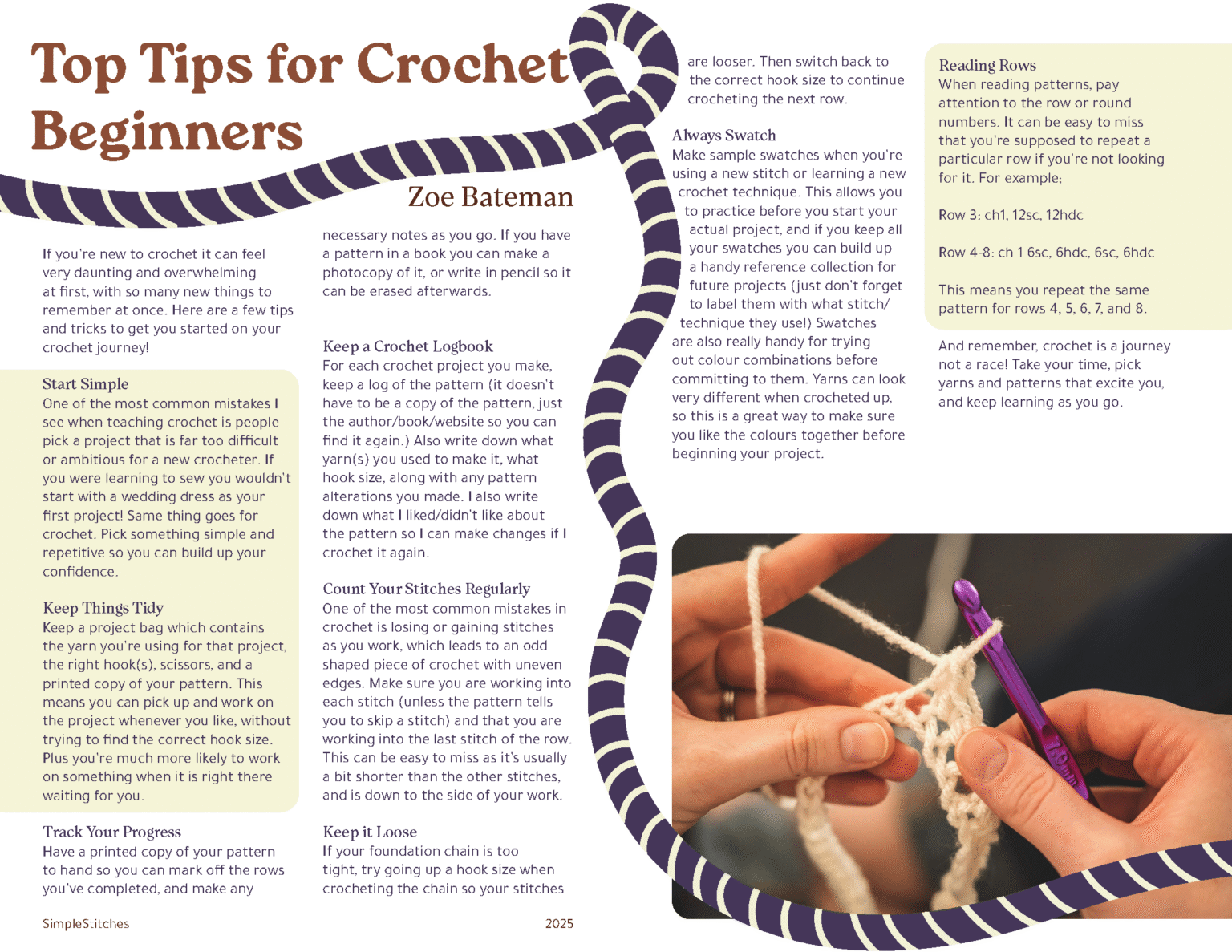 Top Tips for Crochet Beginners

Zoe Bateman

If you're new to crochet it can feel very daunting and overwhelming at first, with so many new things to remember at once. Here are a few tips and tricks to get you started on your crochet journey!

Start Simple
One of the most common mistakes I see when teaching crochet is people pick a project that is far too difficult or ambitious for a new crocheter. If you were learning to sew you wouldn't start with a wedding dress as your first project! Same thing goes for crochet. Pick something simple and repetitive so you can build up your confidence.

Keep Things Tidy
Keep a project bag which contains the yarn you're using for that project, the right hook(s), scissors, and a printed copy of your pattern. This means you can pick up and work on the project whenever you like, without trying to find the correct hook size. Plus you're much more likely to work on something when it is right there waiting for you.

Track Your Progress
Have a printed copy of your pattern to hand so you can mark off the rows you've completed, and make any necessary notes as you go. If you have a pattern in a book you can make a photocopy of it, or write in pencil so it can be erased afterwards.

Keep a Crochet Logbook
For each crochet project you make, keep a log of the pattern (it doesn't have to be a copy of the pattern, just the author/book/website so you can find it again.) Also write down what yarn(s) you used to make it, what hook size, along with any pattern alterations you made. I also write down what I liked/didn't like about the pattern so I can make changes if I crochet it again.

Count Your Stitches Regularly
One of the most common mistakes in crochet is losing or gaining stitches as you work, which leads to an odd shaped piece of crochet with uneven edges. Make sure you are working into each stitch (unless the pattern tells you to skip a stitch) and that you are working into the last stitch of the row. This can be easy to miss as it's usually a bit shorter than the other stitches, and is down to the side of your work.

Keep it Loose
If your foundation chain is too tight, try going up a hook size when crocheting the chain so your stitches are looser. Then switch back to the correct hook size to continue crocheting the next row.

Always Swatch
Make sample swatches when you're using a new stitch or learning a new crochet technique. This allows you to practice before you start your actual project, and if you keep all your swatches you can build up a handy reference collection for future projects (just don't forget to label them with what stitch/technique they use!) Swatches are also really handy for trying out colour combinations before committing to them. Yarns can look very different when crocheted up, so this is a great way to make sure you like the colours together before beginning your project.

Reading Rows
When reading patterns, pay attention to the row or round numbers. It can be easy to miss that you're supposed to repeat a particular row if you're not looking for it. For example;

Row 3: ch1, 12sc, 12hdc

Row 4-8: ch 1 6sc, 6hdc, 6sc, 6hdc

This means you repeat the same pattern for rows 4, 5, 6, 7, and 8.

And remember, crochet is a journey not a race! Take your time, pick yarns and patterns that excite you, and keep learning as you go.

SimpleStitches 2025